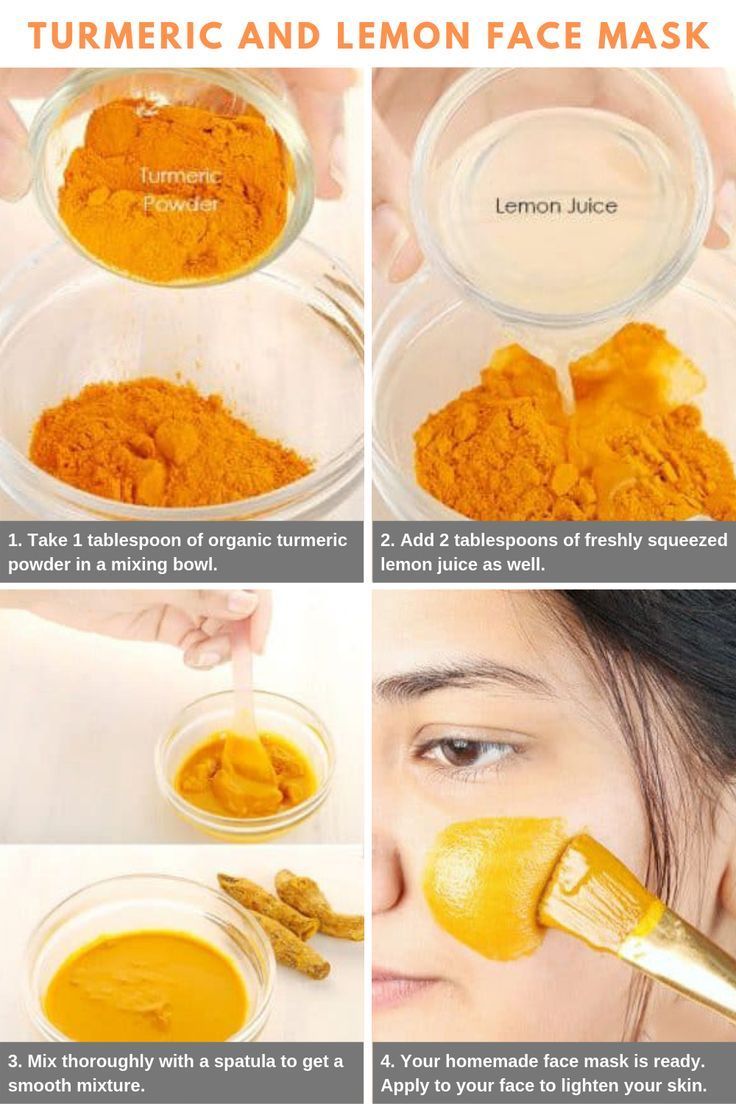 TURMERIC AND LEMON FACE MASK

Turmeric Powder

Lemon Juice

1. Take 1 tablespoon of organic turmeric powder in a mixing bowl.

2. Add 2 tablespoons of freshly squeezed lemon juice as well.

3. Mix thoroughly with a spatula to get a smooth mixture.

4. Your homemade face mask is ready. Apply to your face to lighten your skin.