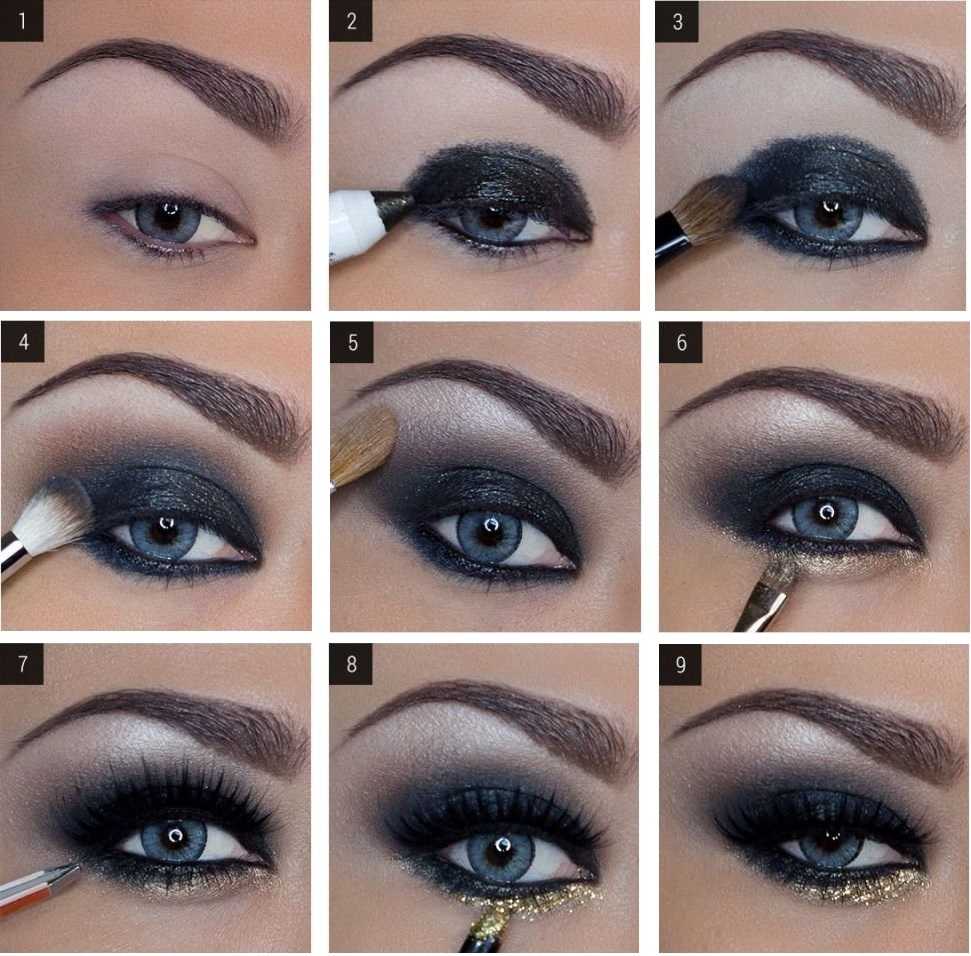 1

2

3

4

5

6

7

8

9