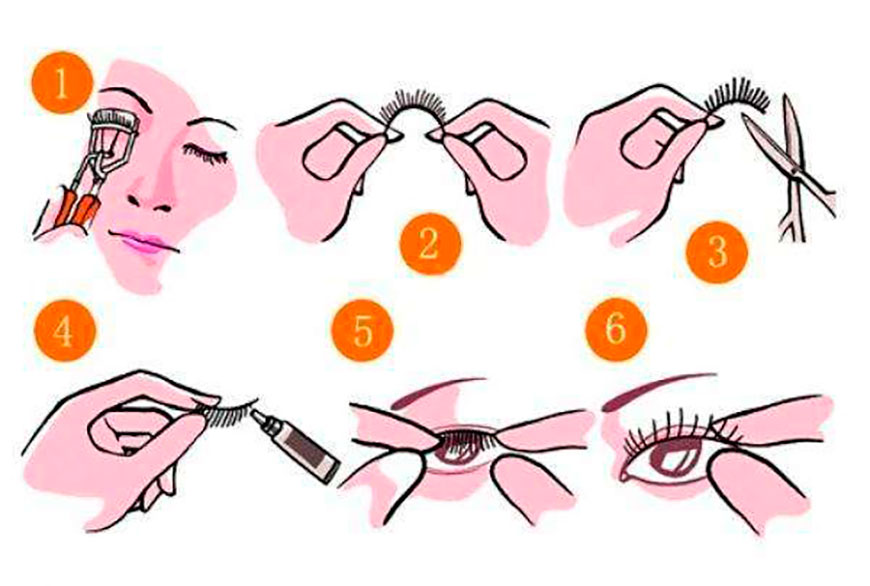 1
2
3
4
5
6