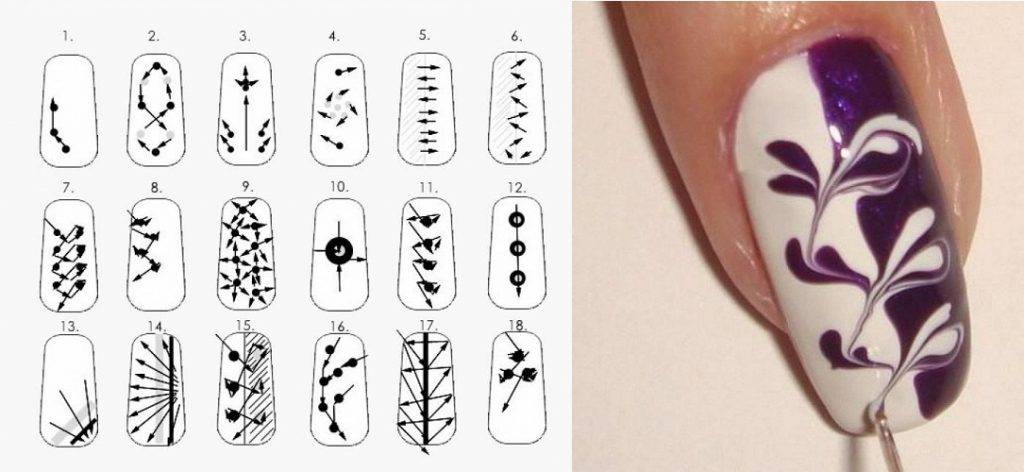 1.
2.
3.
4.
5.
6.
7.
8.
9.
10.
11.
12.
13.
14.
15.
16.
17.
18.