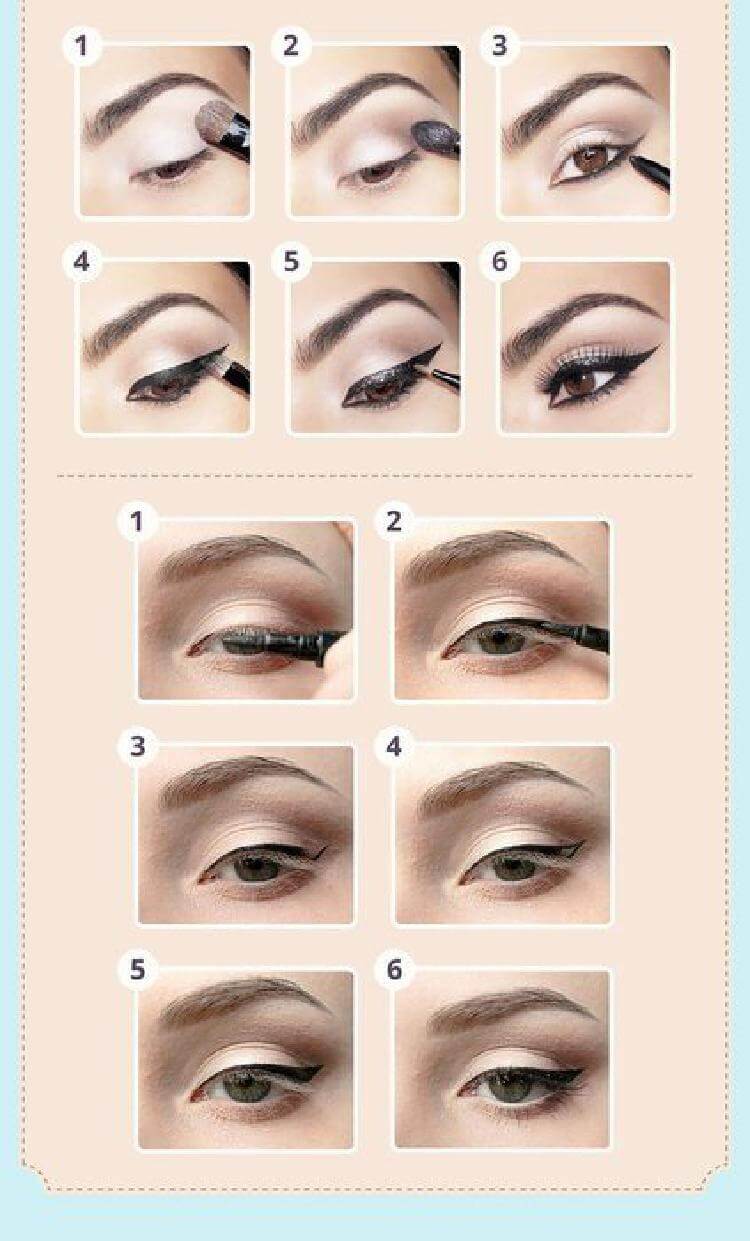 1
2
3
4
5
6
1
2
3
4
5
6